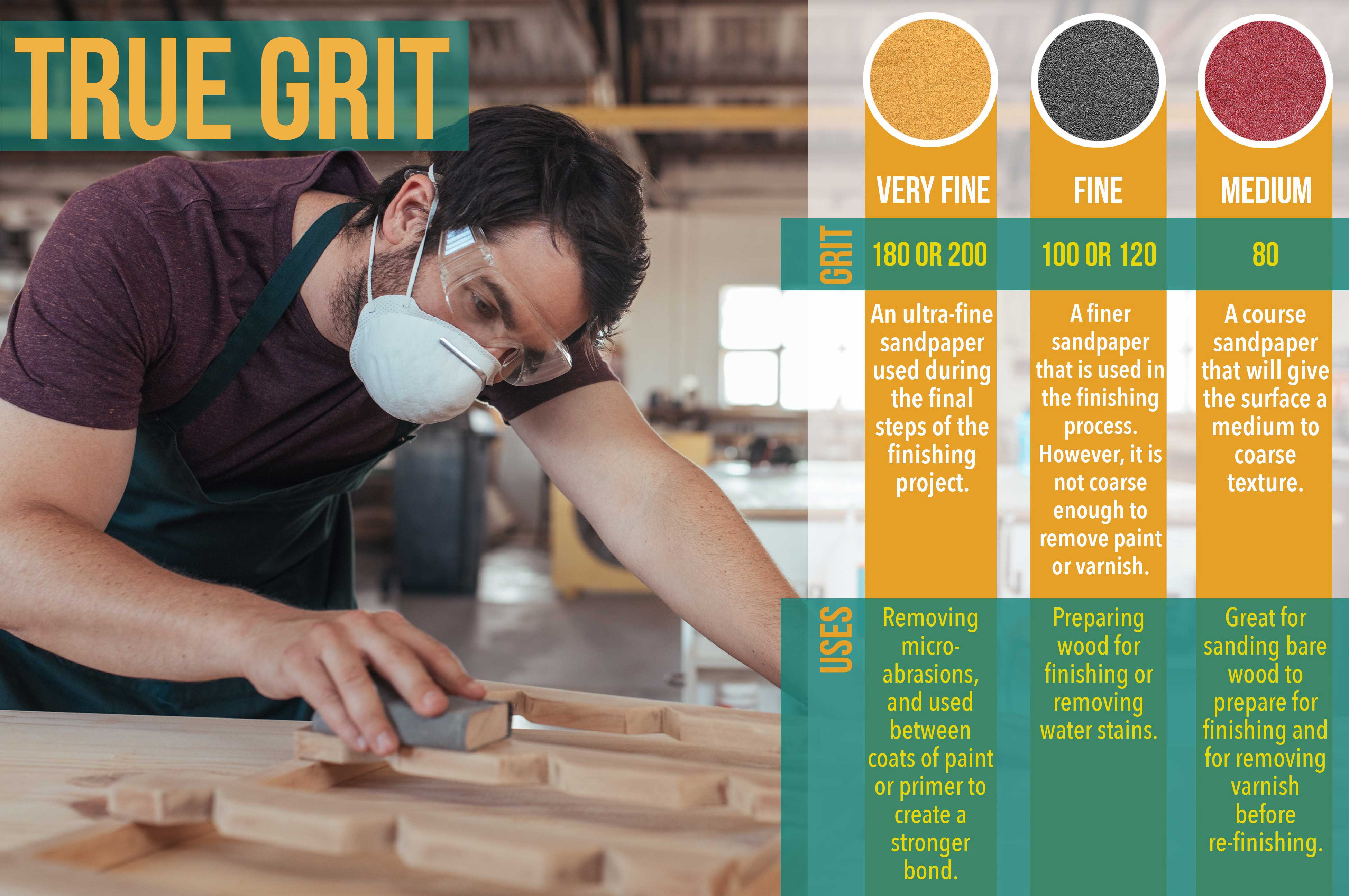 TRUE GRIT

| | VERY FINE | FINE | MEDIUM |
|---|---|---|---|
| GRIT | 180 OR 200 | 100 OR 120 | 80 |
| | An ultra-fine sandpaper used during the final steps of the finishing project. | A finer sandpaper that is used in the finishing process. However, it is not coarse enough to remove paint or varnish. | A course sandpaper that will give the surface a medium to coarse texture. |
| USES | Removing micro-abrasions, and used between coats of paint or primer to create a stronger bond. | Preparing wood for finishing or removing water stains. | Great for sanding bare wood to prepare for finishing and for removing varnish before re-finishing. |