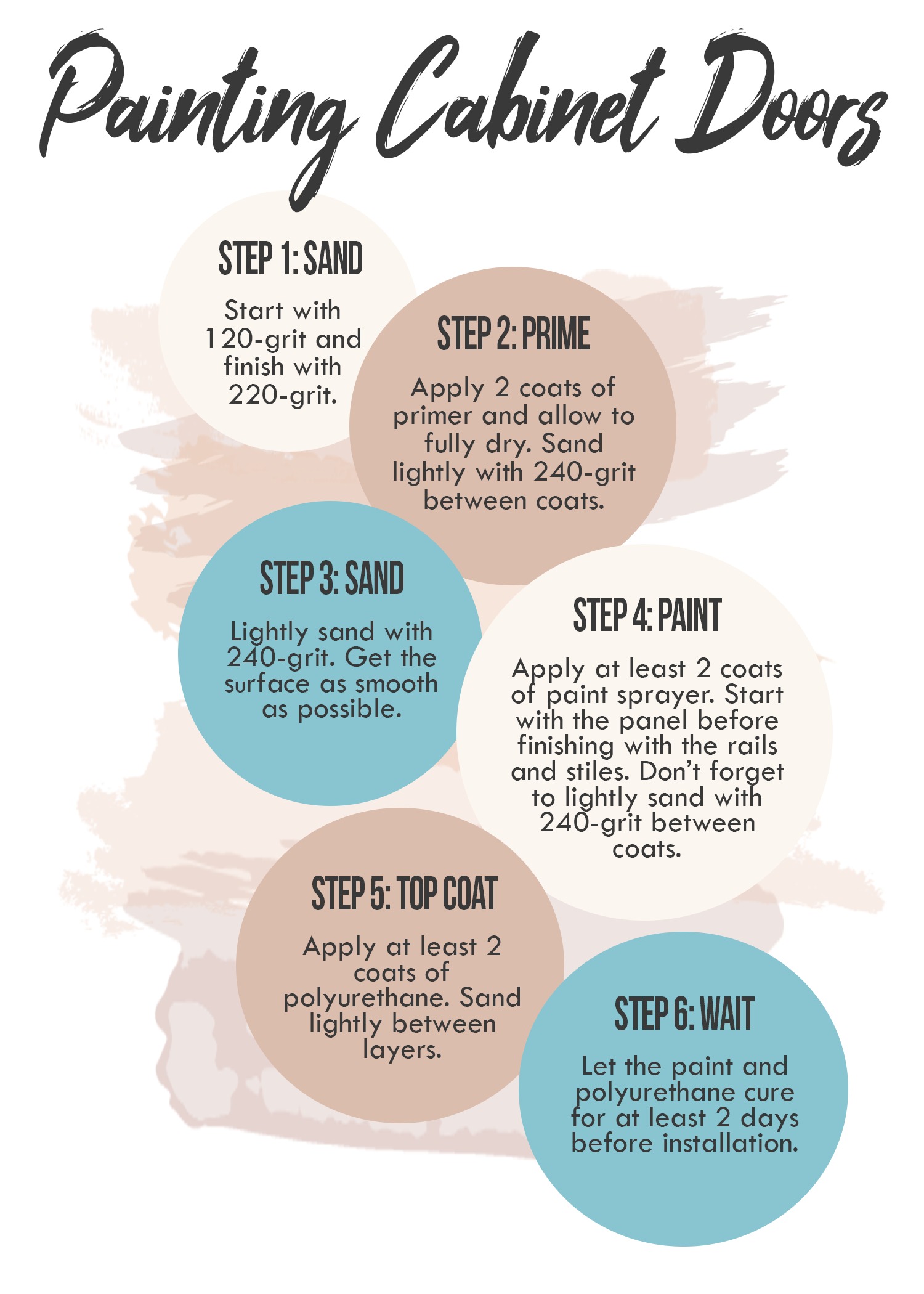 Painting Cabinet Doors

STEP 1: SAND

Start with 120-grit and finish with 220-grit.

STEP 2: PRIME

Apply 2 coats of primer and allow to fully dry. Sand lightly with 240-grit between coats.

STEP 3: SAND

Lightly sand with 240-grit. Get the surface as smooth as possible.

STEP 4: PAINT

Apply at least 2 coats of paint sprayer. Start with the panel before finishing with the rails and stiles. Don't forget to lightly sand with 240-grit between coats.

STEP 5: TOP COAT

Apply at least 2 coats of polyurethane. Sand lightly between layers.

STEP 6: WAIT

Let the paint and polyurethane cure for at least 2 days before installation.