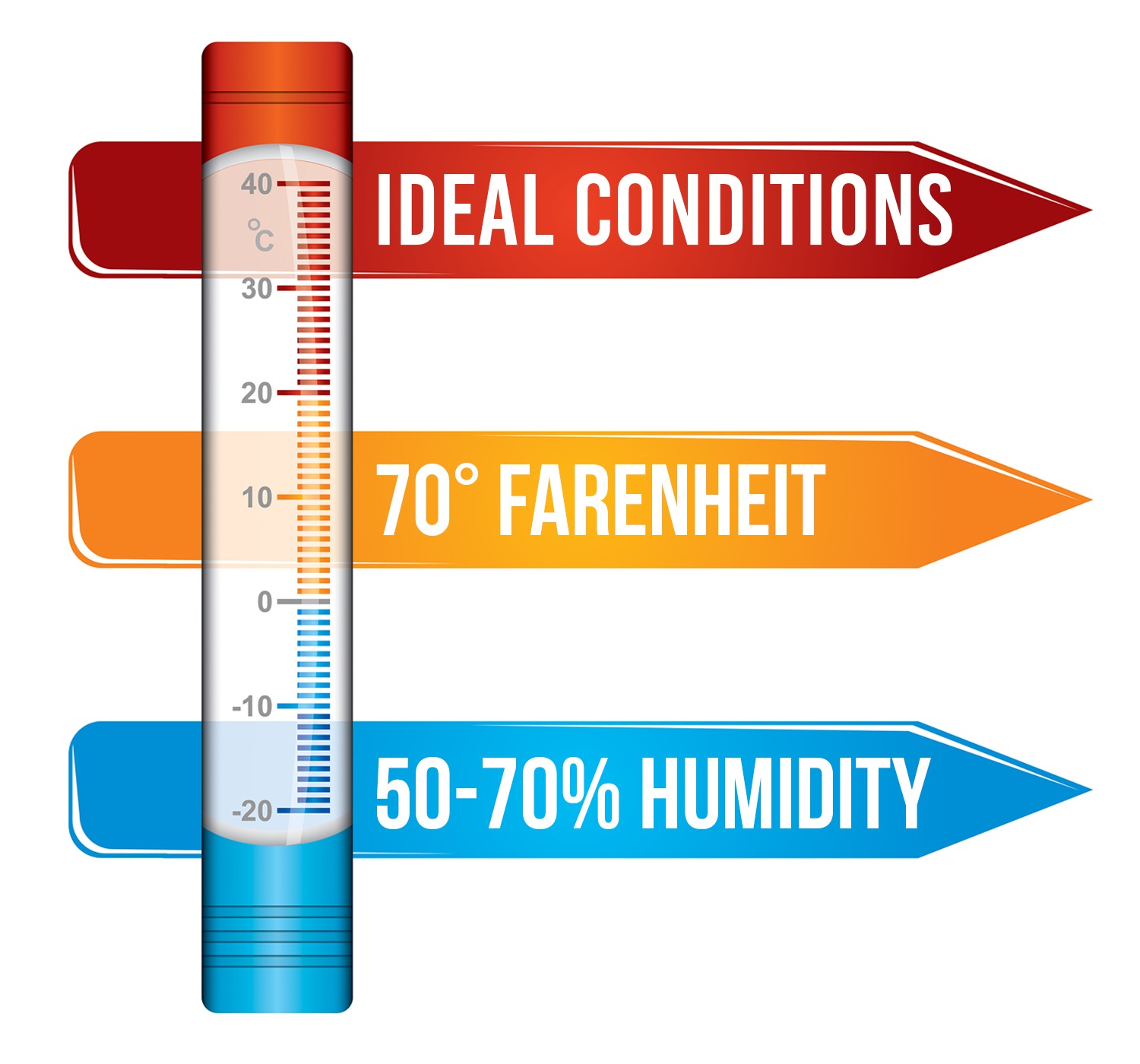 40
°C
30
20
10
0
-10
-20

IDEAL CONDITIONS

70° FARENHEIT

50-70% HUMIDITY